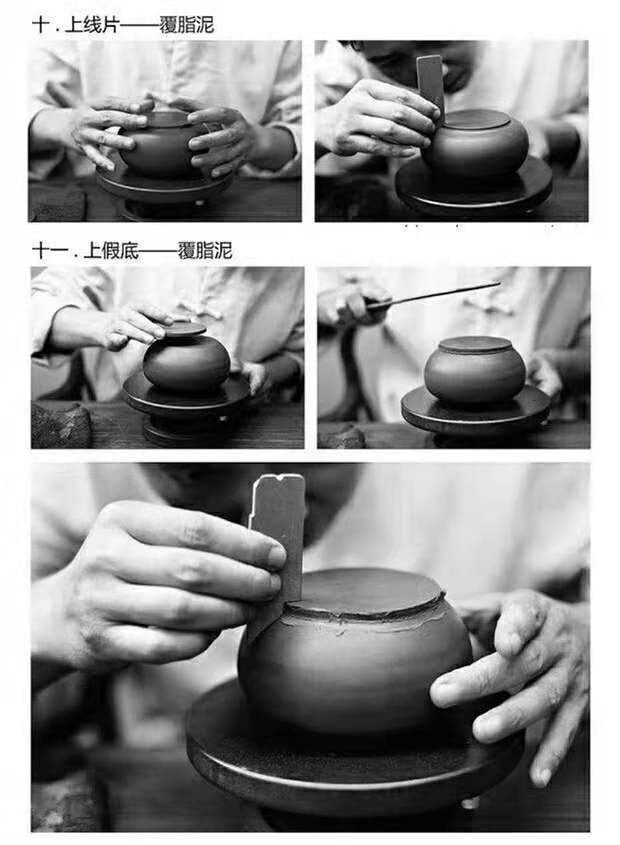 十．上线片——覆脂泥

十一．上假底——覆脂泥