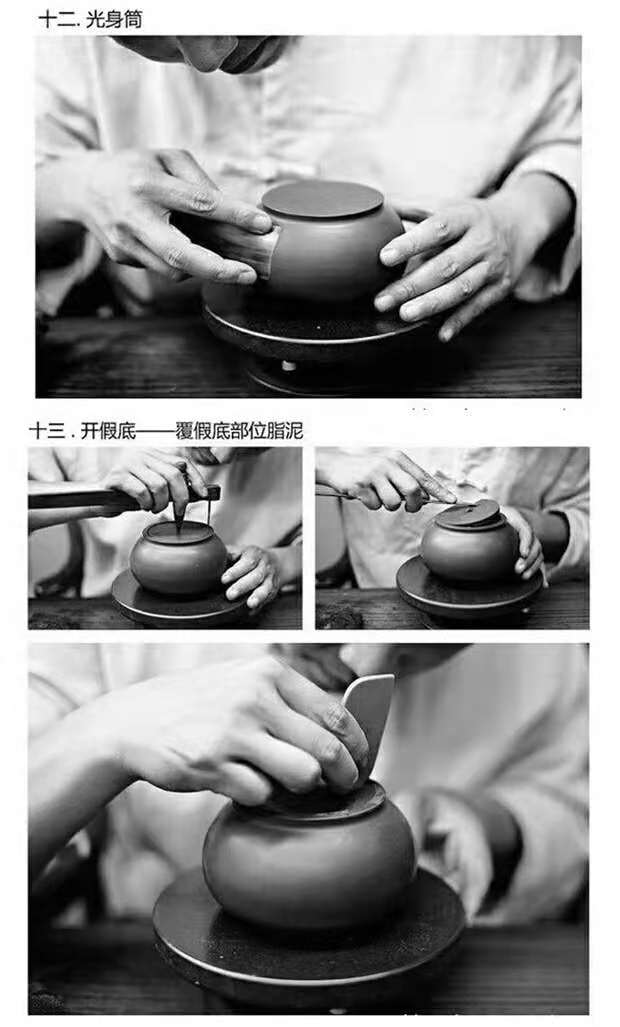 十二. 光身筒

十三 . 开假底——覆假底部位脂泥